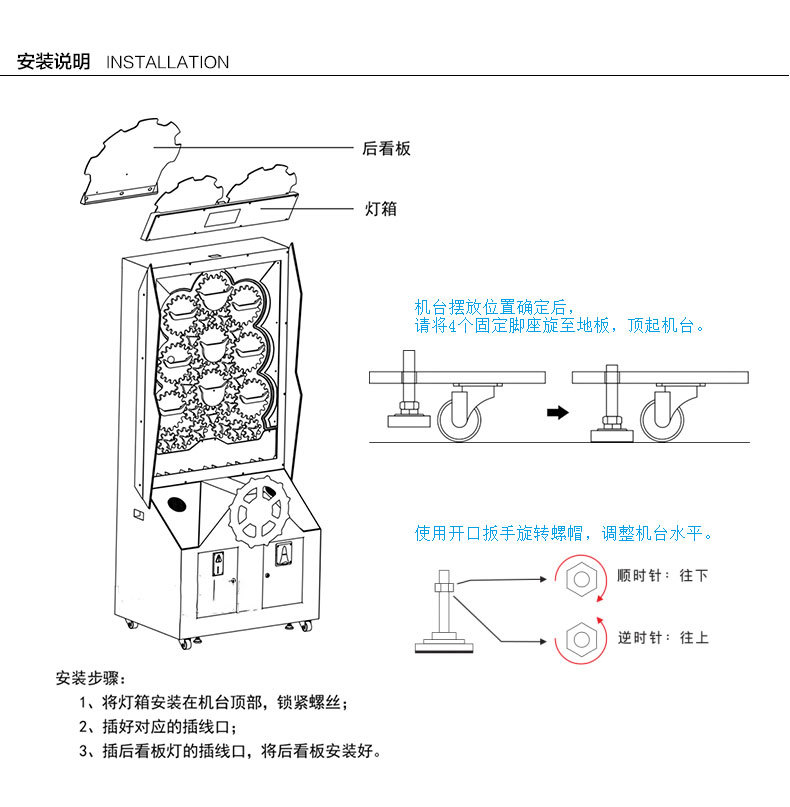 安装说明 INSTALLATION

后看板

灯箱

机台摆放位置确定后，
请将4个固定脚座旋至地板，顶起机台。

使用开口扳手旋转螺帽，调整机台水平。

顺时针：往下

逆时针：往上

安装步骤：
1、将灯箱安装在机台顶部，锁紧螺丝；
2、插好对应的插线口；
3、插后看板灯的插线口，将后看板安装好。